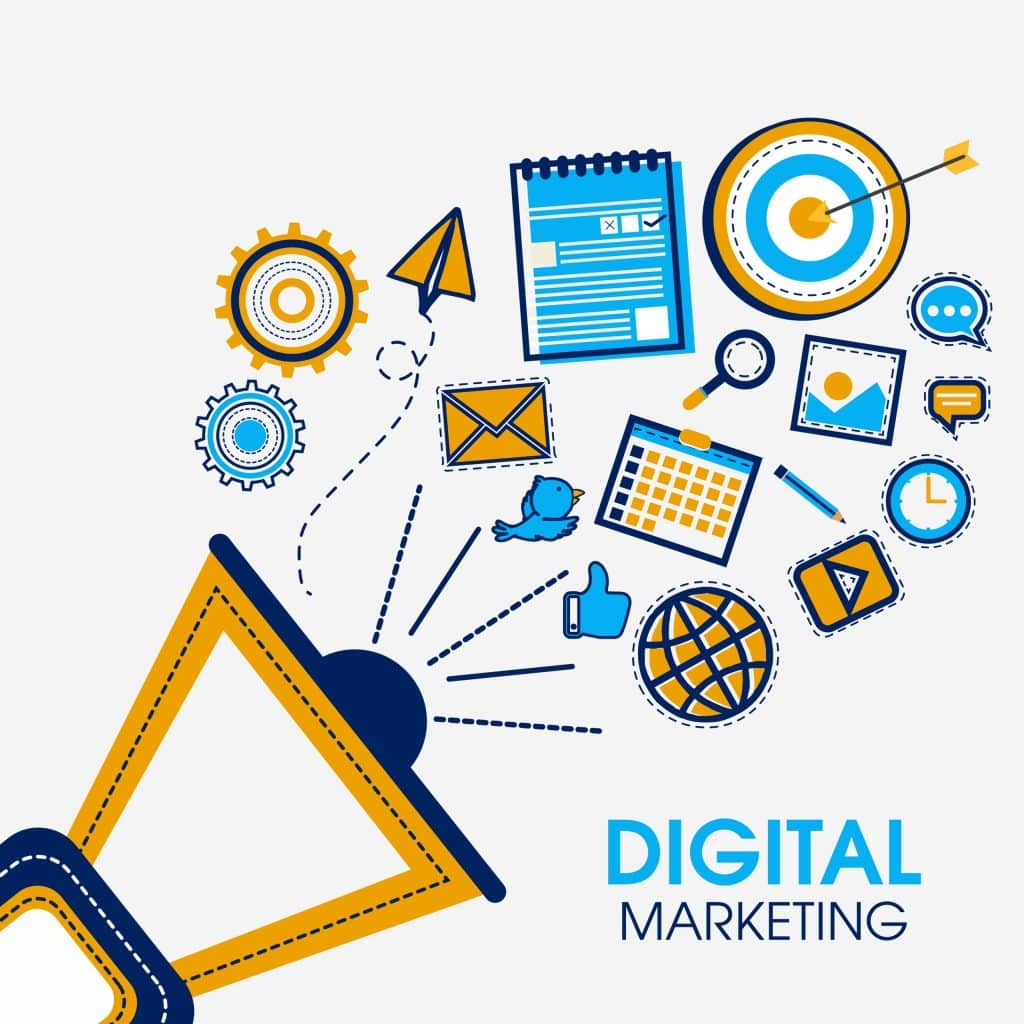 DIGITAL
MARKETING