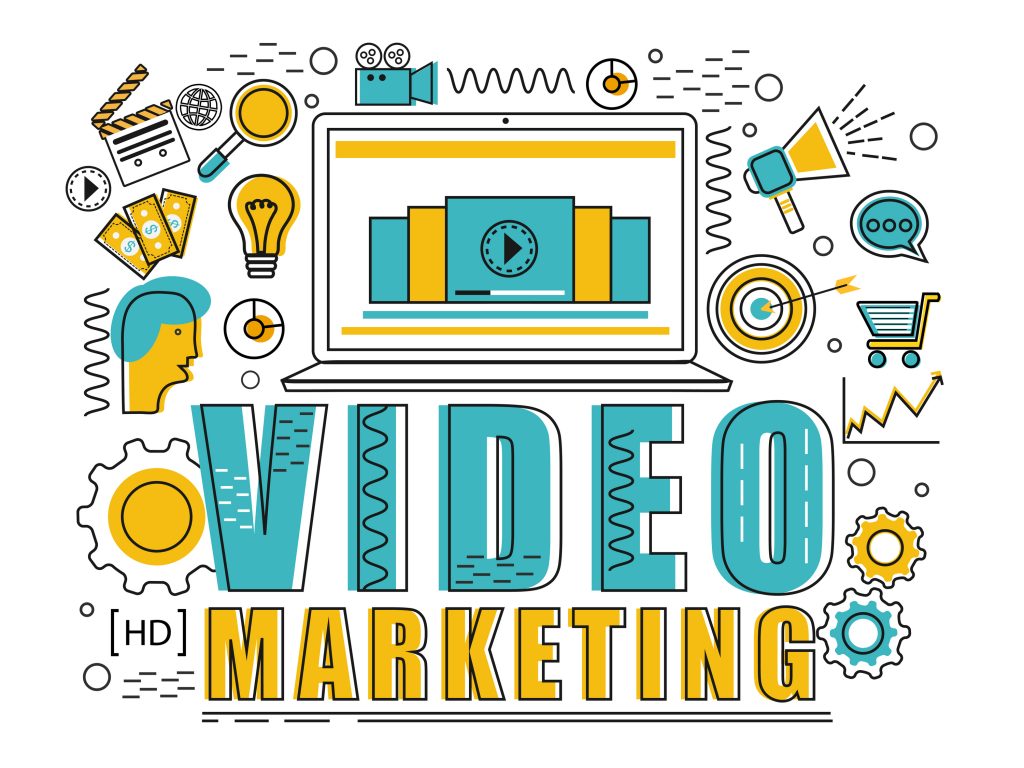 VIDEO
[HD]
MARKETING